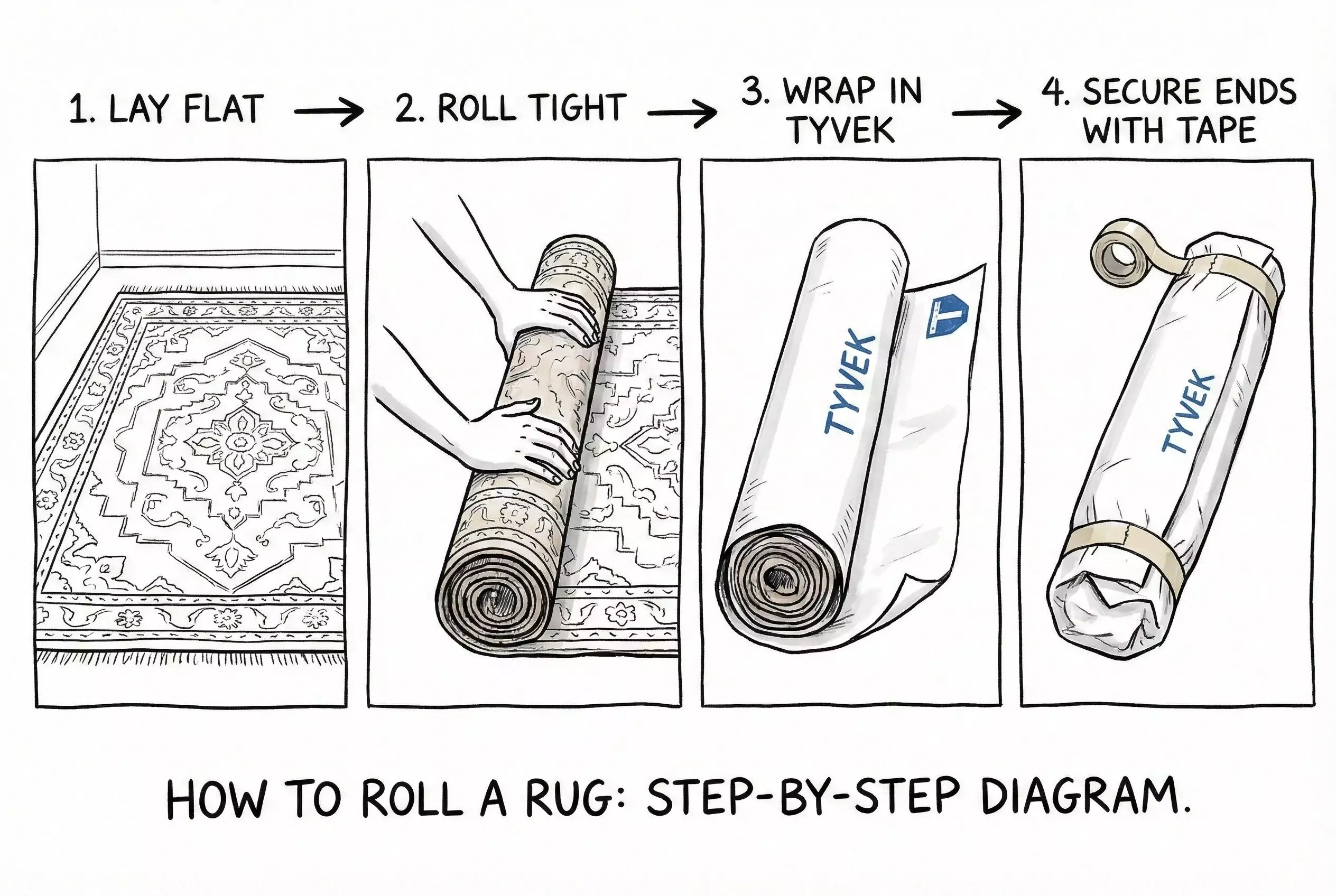 1. LAY FLAT → 2. ROLL TIGHT → 3. WRAP IN TYVEK → 4. SECURE ENDS WITH TAPE

TYVEK

T

TYVEK

HOW TO ROLL A RUG: STEP-BY-STEP DIAGRAM.